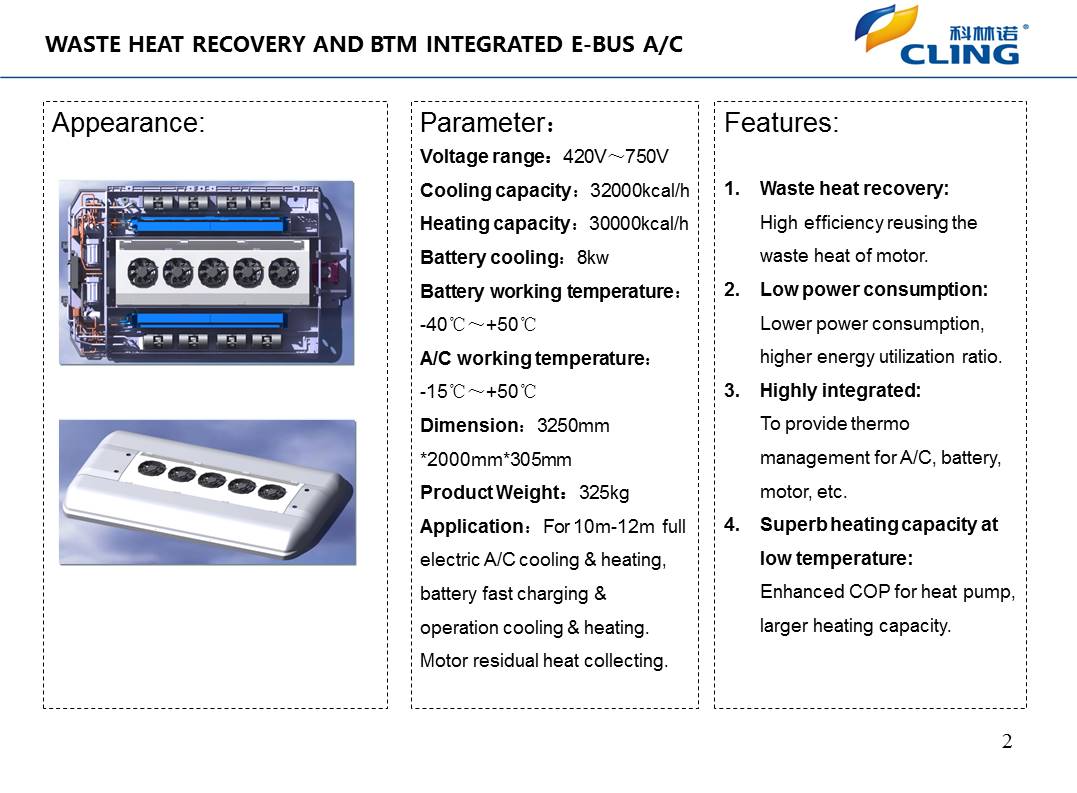 WASTE HEAT RECOVERY AND BTM INTEGRATED E-BUS A/C

科林诺®
CLING

Appearance:

Parameter：
Voltage range：420V～750V
Cooling capacity：32000kcal/h
Heating capacity：30000kcal/h
Battery cooling：8kw
Battery working temperature：-40℃～+50℃
A/C working temperature：-15℃～+50℃
Dimension：3250mm *2000mm*305mm
Product Weight：325kg
Application：For 10m-12m full electric A/C cooling & heating, battery fast charging & operation cooling & heating. Motor residual heat collecting.

Features:
1. Waste heat recovery:
High efficiency reusing the waste heat of motor.
2. Low power consumption:
Lower power consumption, higher energy utilization ratio.
3. Highly integrated:
To provide thermo management for A/C, battery, motor, etc.
4. Superb heating capacity at low temperature:
Enhanced COP for heat pump, larger heating capacity.

2