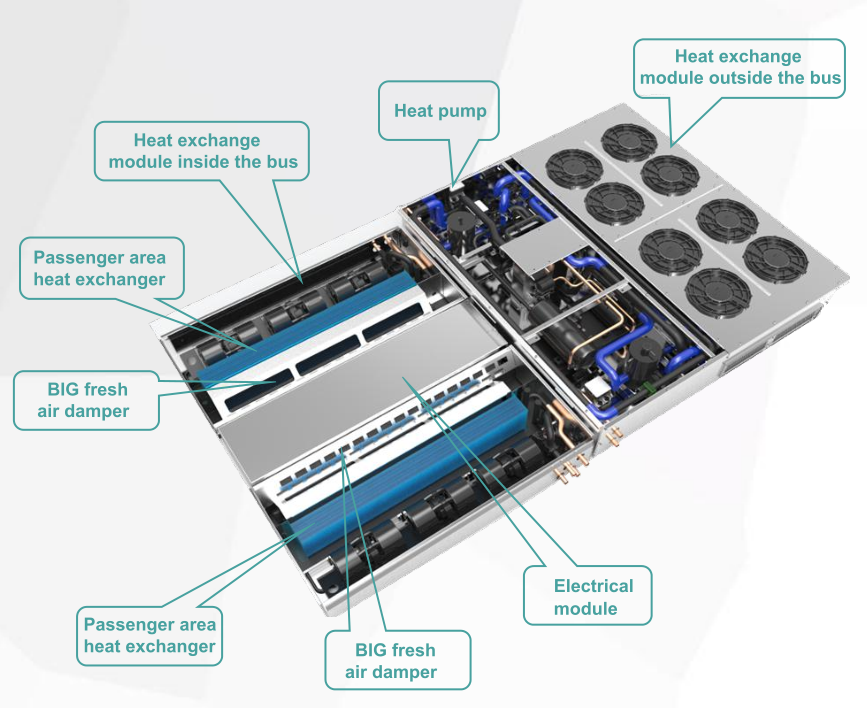 Heat exchange module outside the bus

Heat pump

Heat exchange module inside the bus

Passenger area heat exchanger

BIG fresh air damper

Electrical module

Passenger area heat exchanger

BIG fresh air damper