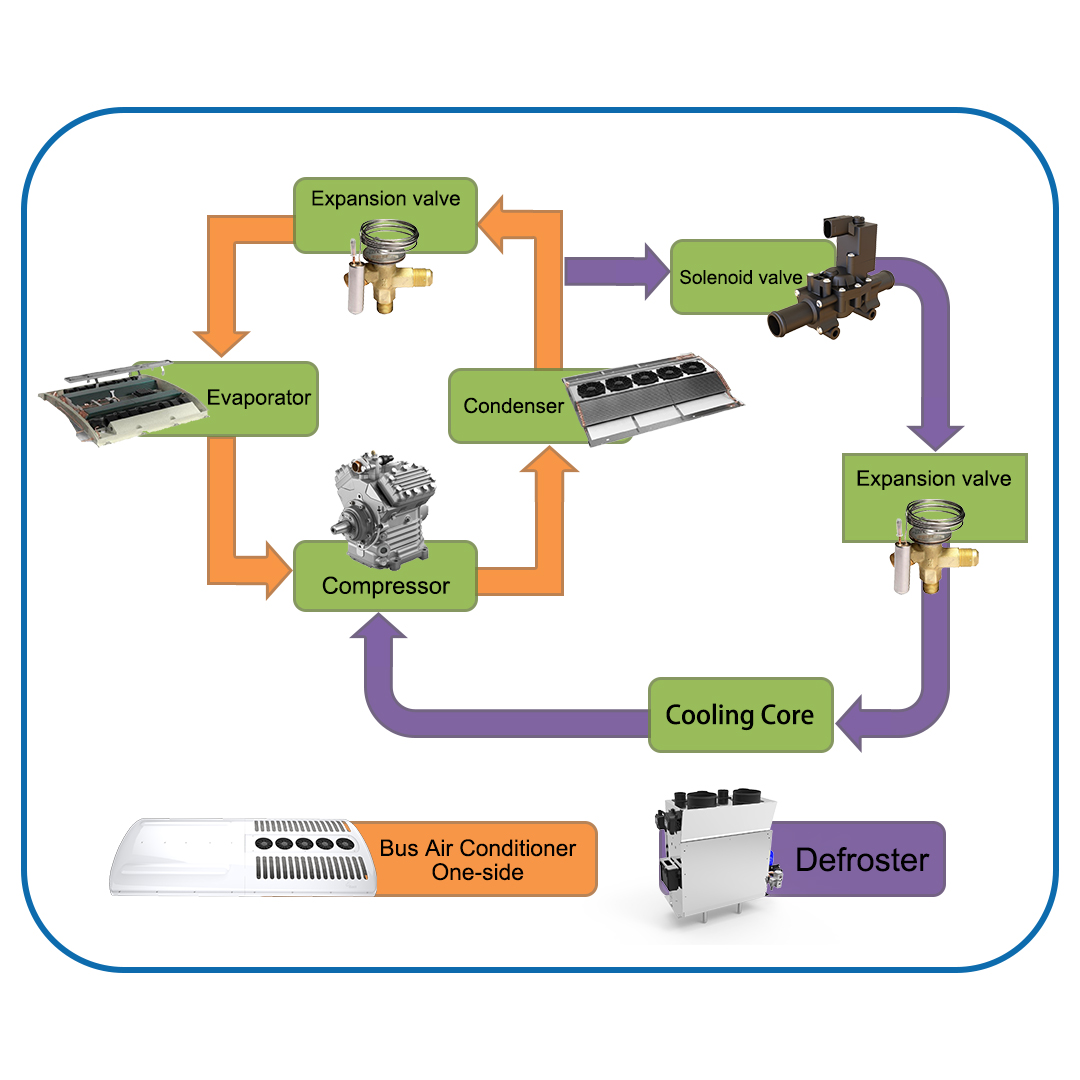 Expansion valve

Solenoid valve

Evaporator

Condenser

Expansion valve

Compressor

Cooling Core

Bus Air Conditioner One-side

Defroster